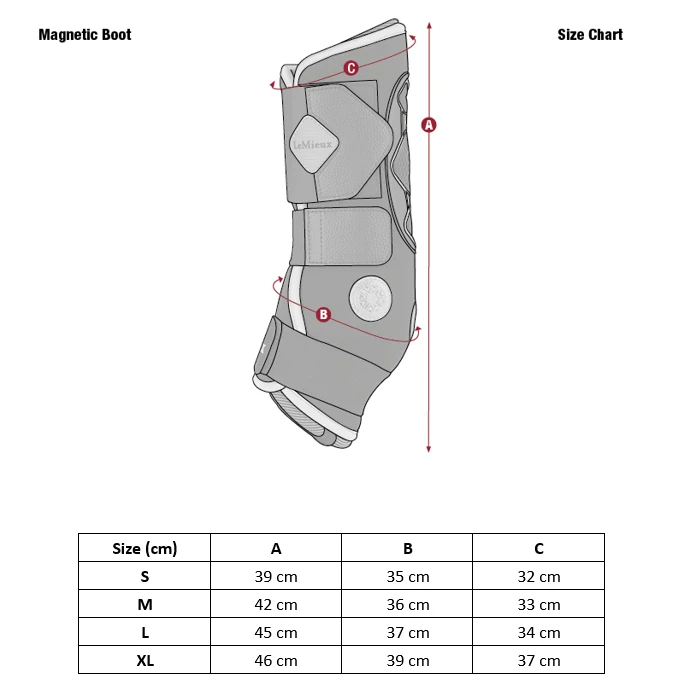 Magnetic Boot

Size Chart

C

A

LeMieux

B

| Size (cm) | A | B | C |
|---|---|---|---|
| S | 39 cm | 35 cm | 32 cm |
| M | 42 cm | 36 cm | 33 cm |
| L | 45 cm | 37 cm | 34 cm |
| XL | 46 cm | 39 cm | 37 cm |